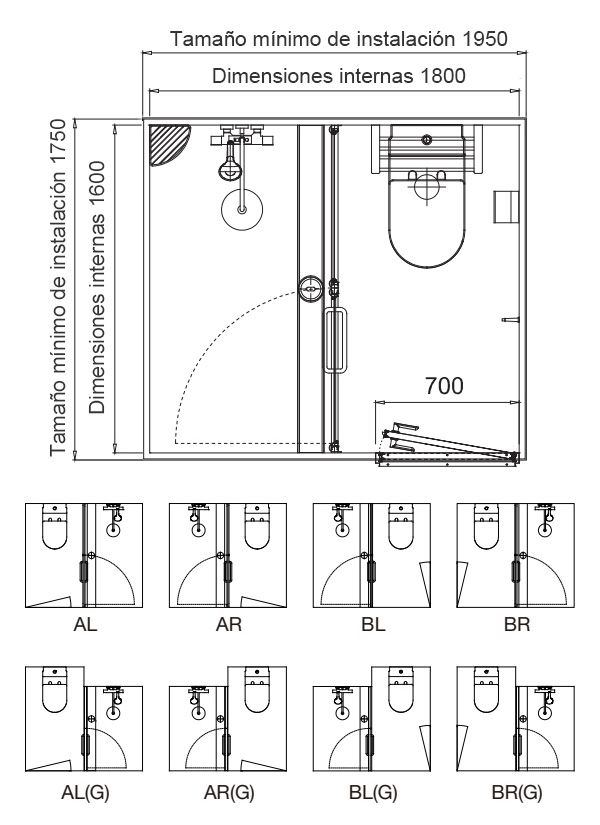 Tamaño mínimo de instalación 1950

Dimensiones internas 1800

Tamaño mínimo de instalación 1750

Dimensiones internas 1600

700

AL

AR

BL

BR

AL(G)

AR(G)

BL(G)

BR(G)