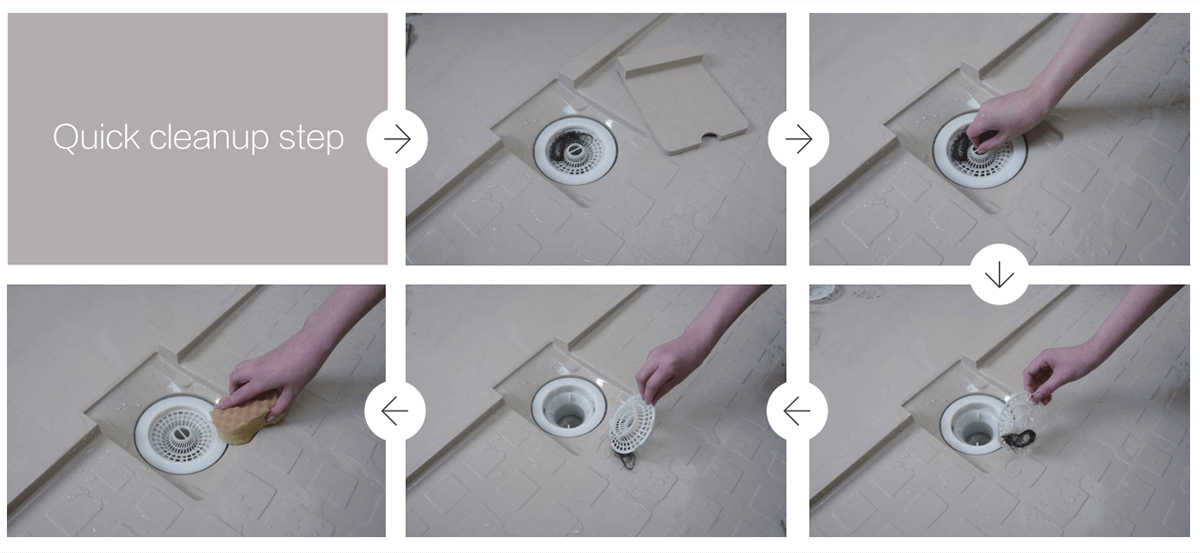 Quick cleanup step